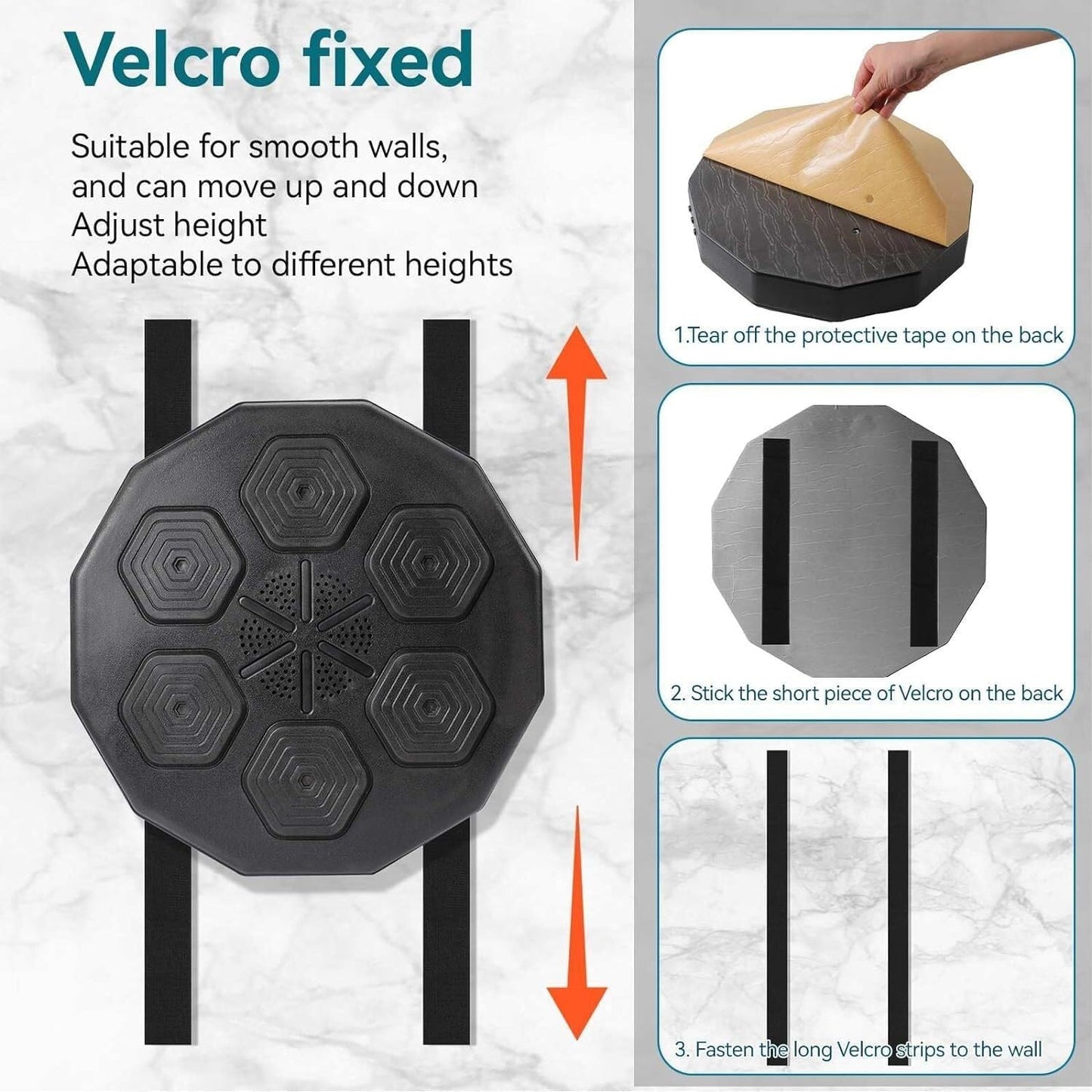 Velcro fixed

Suitable for smooth walls, and can move up and down
Adjust height
Adaptable to different heights

1.Tear off the protective tape on the back

2. Stick the short piece of Velcro on the back

3. Fasten the long Velcro strips to the wall